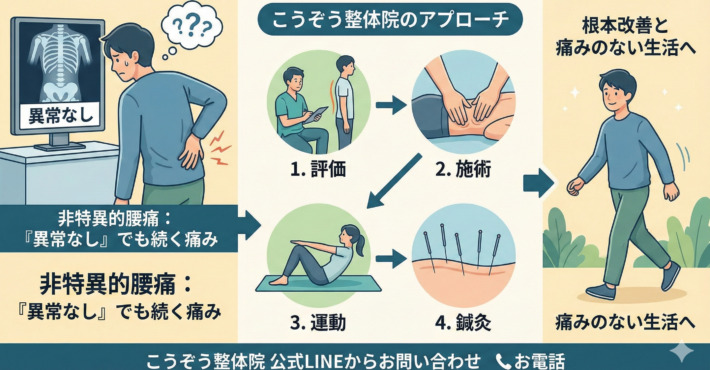 ???

異常なし

非特異的腰痛：
『異常なし』でも続く痛み

非特異的腰痛：
『異常なし』でも続く痛み

こうぞう整体院のアプローチ

1. 評価

2. 施術

3. 運動

4. 鍼灸

根本改善と
痛みのない生活へ

痛みのない生活へ

こうぞう整体院 公式LINEからお問い合わせ お電話